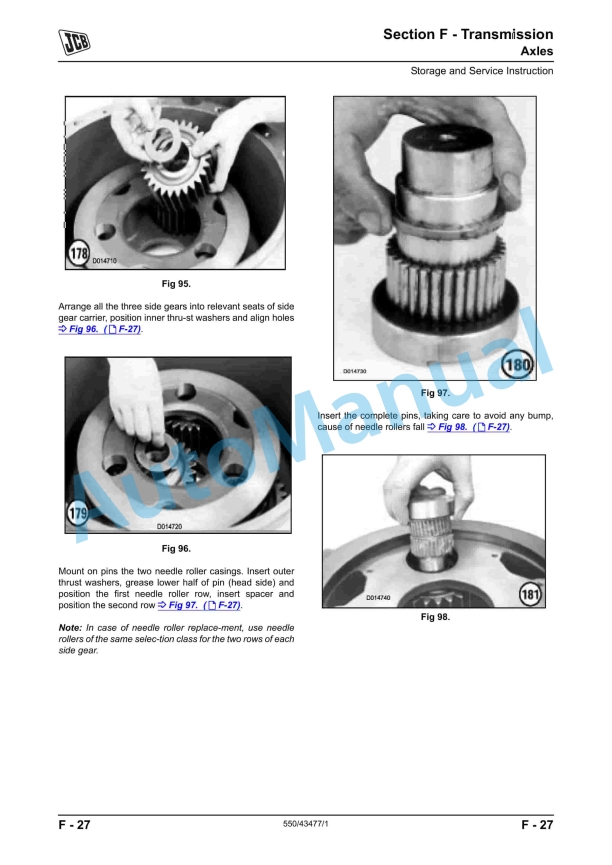 JCB

Section F - Transmission
Axles

Storage and Service Instruction

178
D014710

Fig 95.

Arrange all the three side gears into relevant seats of side gear carrier, position inner thru-st washers and align holes ⇨ Fig 96. ( F-27).

179
D014720

Fig 96.

Mount on pins the two needle roller casings. Insert outer thrust washers, grease lower half of pin (head side) and position the first needle roller row, insert spacer and position the second row ⇨ Fig 97. ( F-27).

Note: In case of needle roller replace-ment, use needle rollers of the same selec-tion class for the two rows of each side gear.

D014730
180

Fig 97.

Insert the complete pins, taking care to avoid any bump, cause of needle rollers fall ⇨ Fig 98. ( F-27).

D014740
181

Fig 98.

AutoManual

F - 27

550/43477/1

F - 27