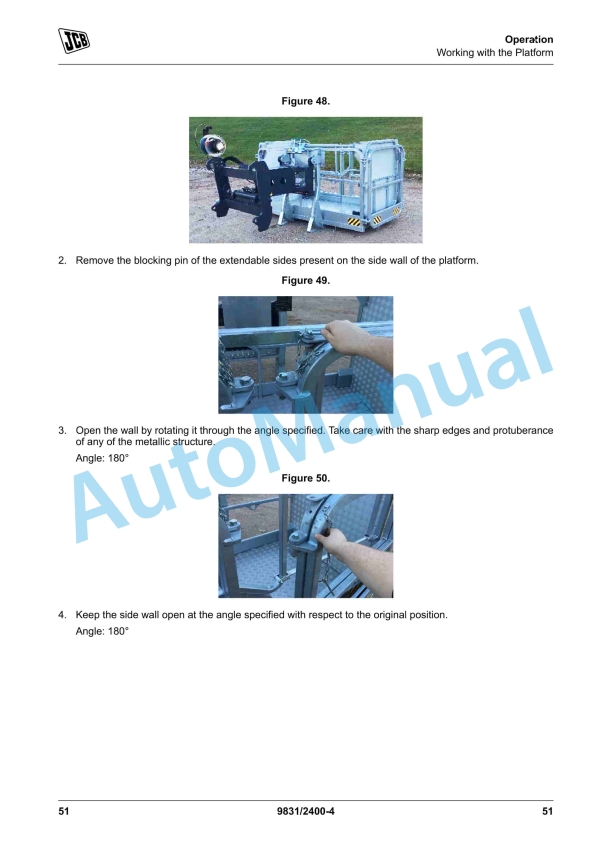 JCB

Operation
Working with the Platform

Figure 48.

2. Remove the blocking pin of the extendable sides present on the side wall of the platform.

Figure 49.

3. Open the wall by rotating it through the angle specified. Take care with the sharp edges and protuberance of any of the metallic structure.

Angle: 180°

Figure 50.

4. Keep the side wall open at the angle specified with respect to the original position.

Angle: 180°

AutoManual

51 9831/2400-4 51